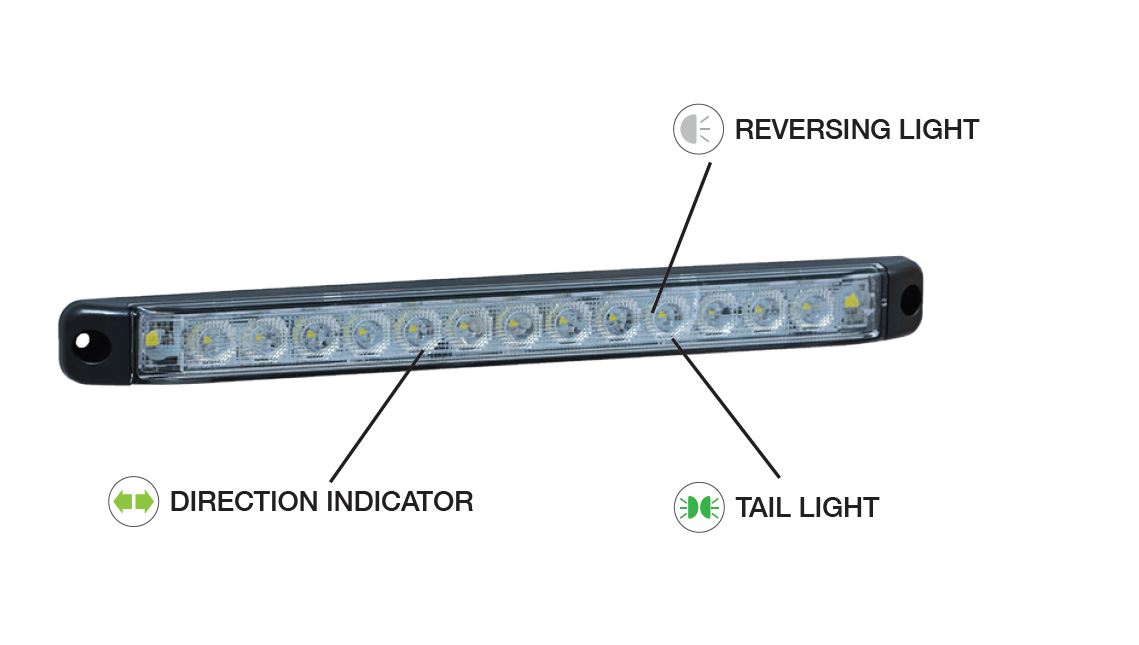 REVERSING LIGHT

DIRECTION INDICATOR

TAIL LIGHT