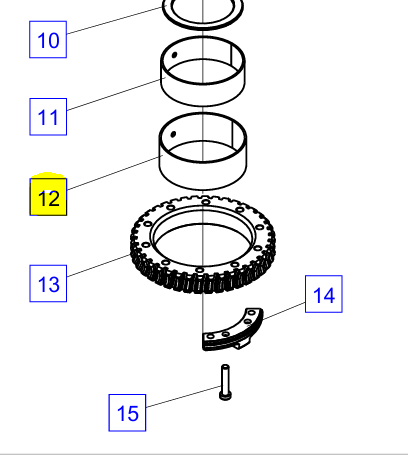 10
11
12
13
14
15