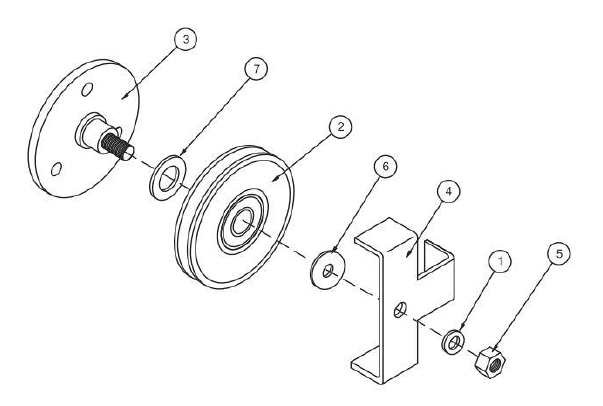 3
7
2
6
4
1
5