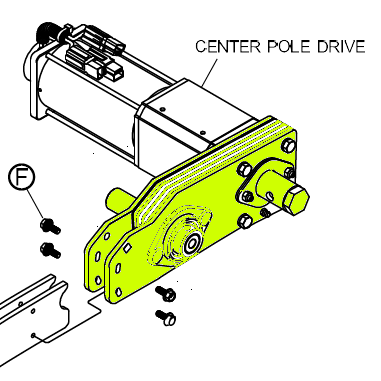 CENTER POLE DRIVE

F