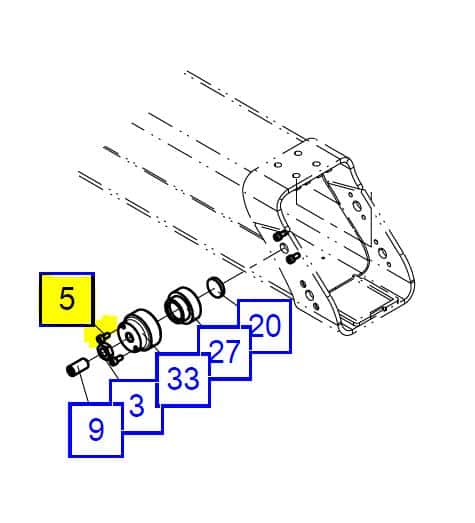 5
20
27
33
3
9