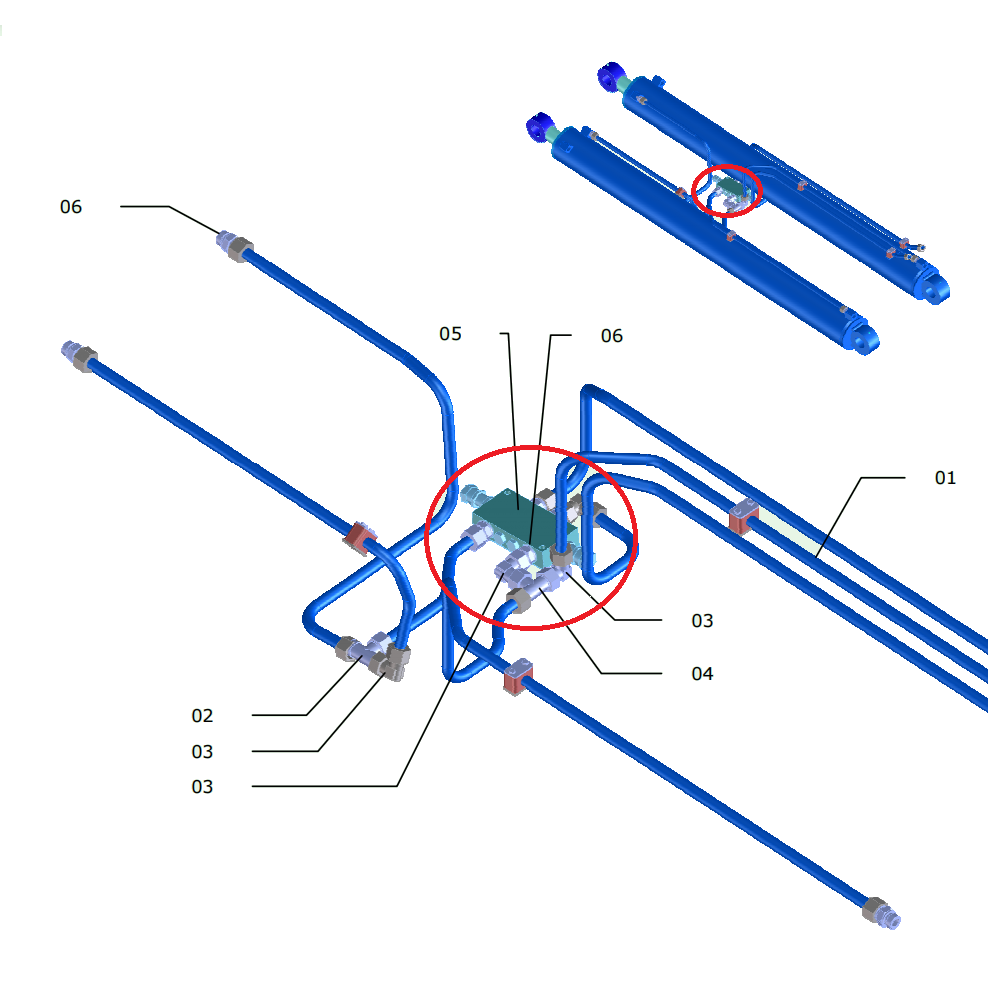 06

05

06

01

03

04

02

03

03