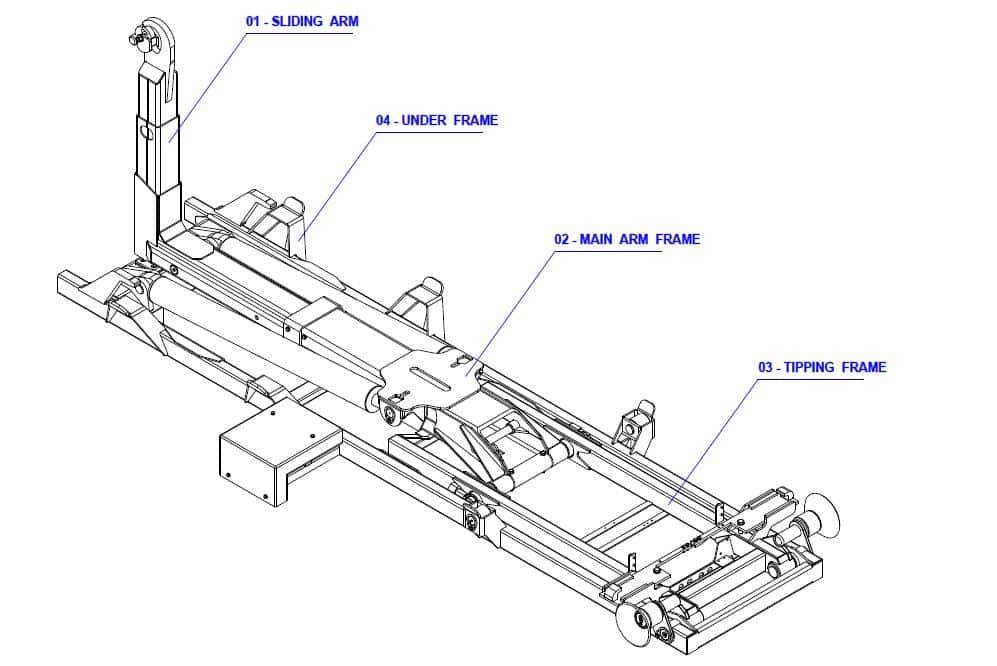 01 - SLIDING ARM

04 - UNDER FRAME

02 - MAIN ARM FRAME

03 - TIPPING FRAME