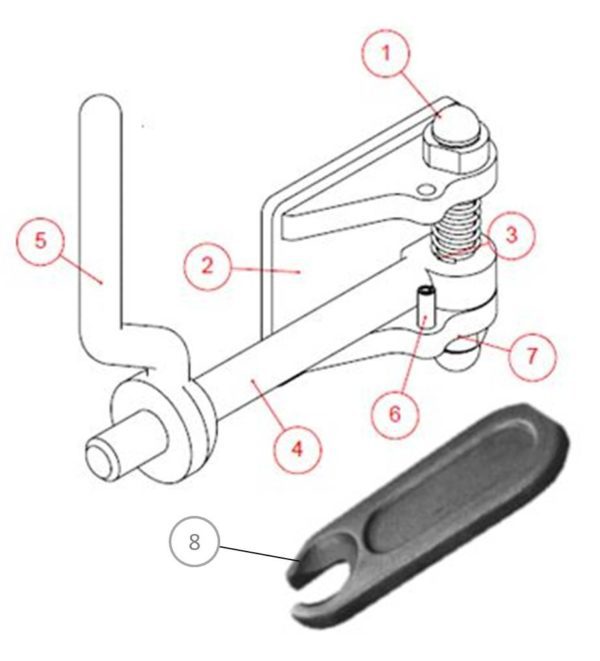 1
5
2
3
7
6
4
8