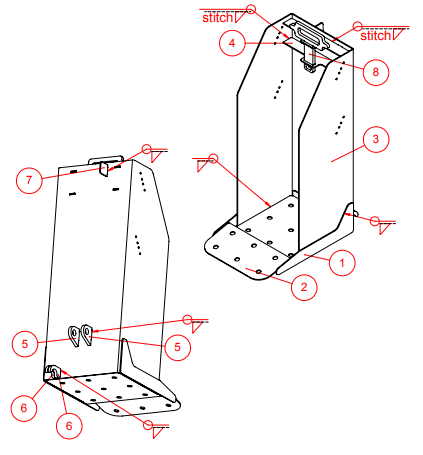 stitch
stitch
4
8
3
7
1
2
5
5
6
6