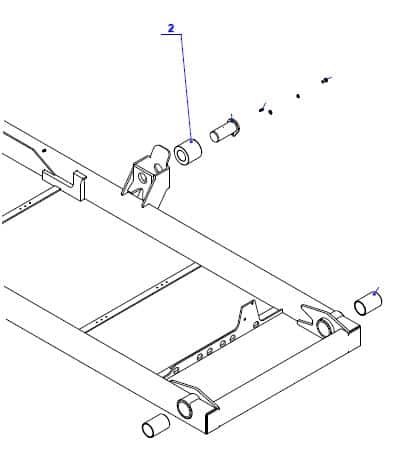 2